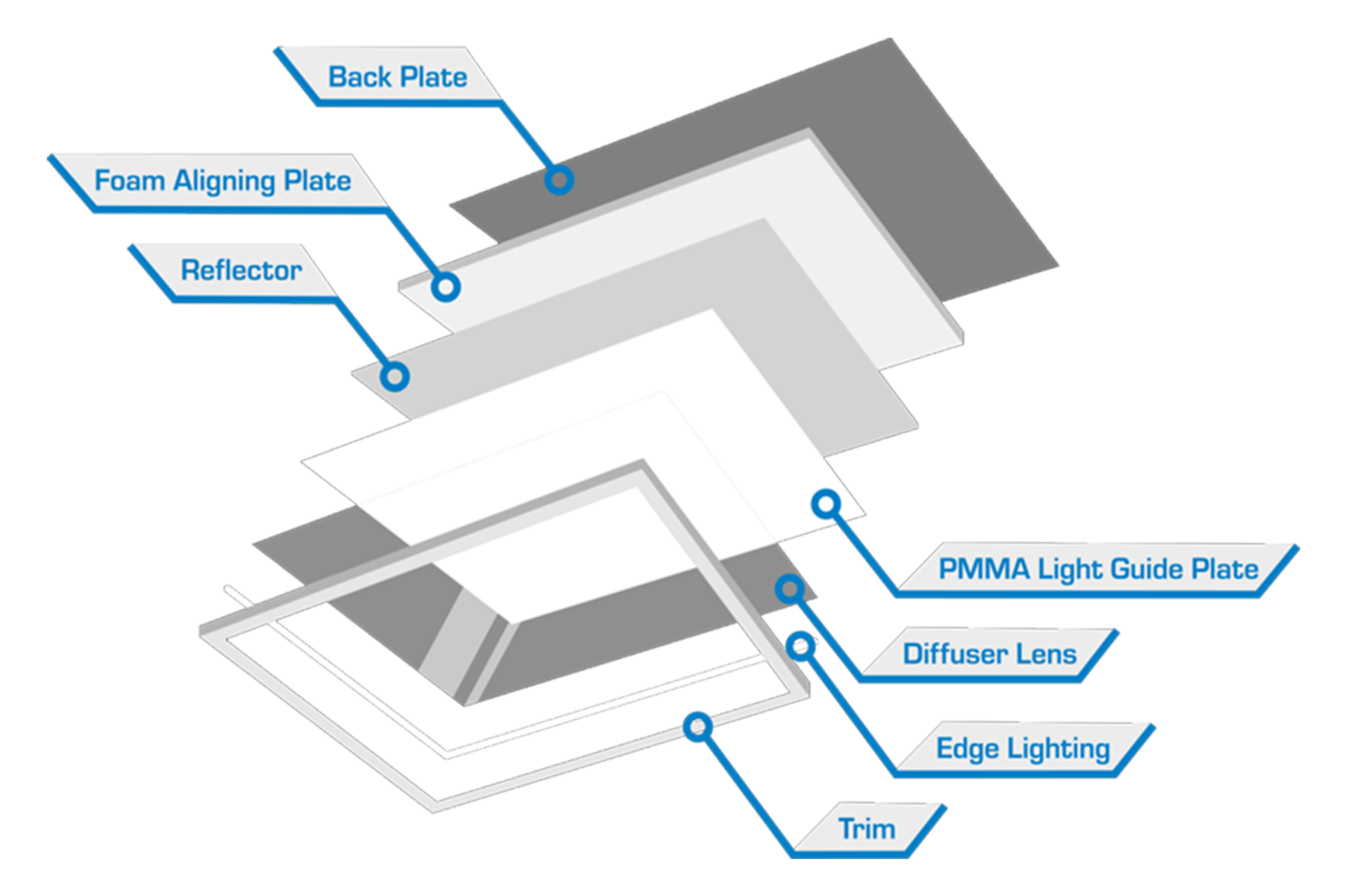 Back Plate

Foam Aligning Plate

Reflector

PMMA Light Guide Plate

Diffuser Lens

Edge Lighting

Trim