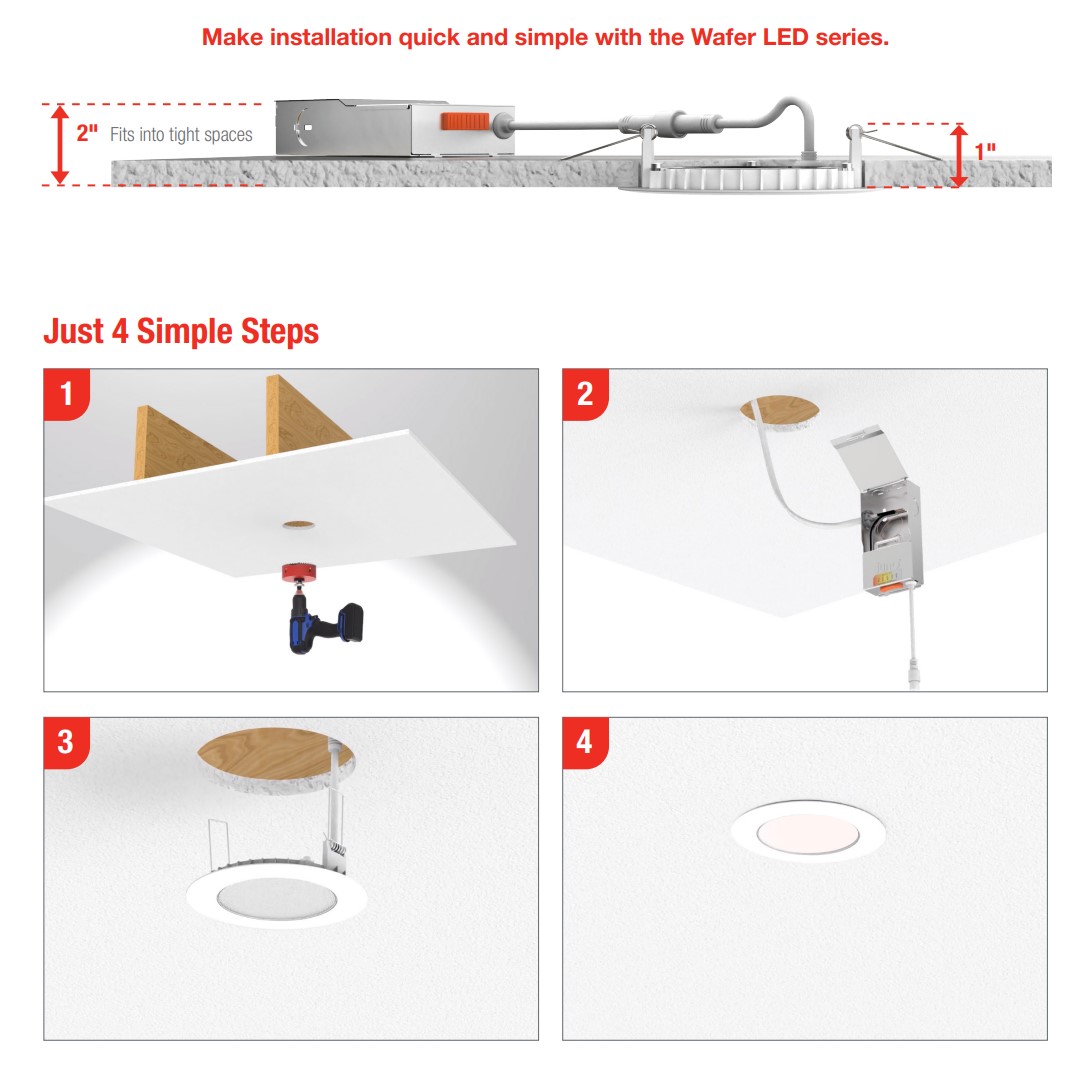 Make installation quick and simple with the Wafer LED series.

2" Fits into tight spaces

1"

Just 4 Simple Steps

1

2

3

4