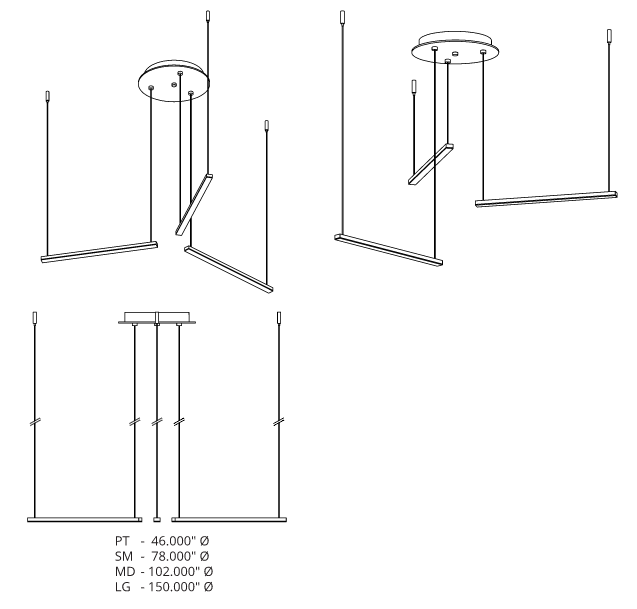 PT - 46.000" Ø
SM - 78.000" Ø
MD - 102.000" Ø
LG - 150.000" Ø