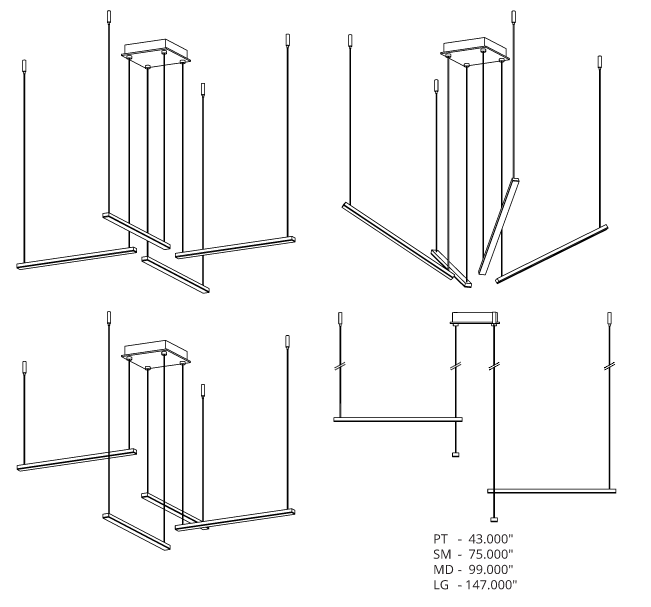 PT - 43.000"
SM - 75.000"
MD - 99.000"
LG - 147.000"