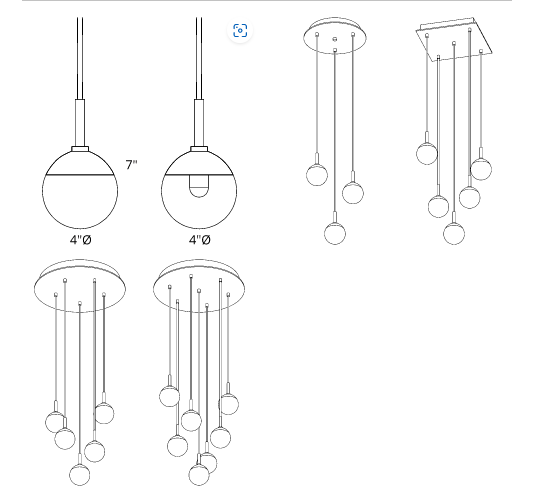 7"

4"Ø

4"Ø